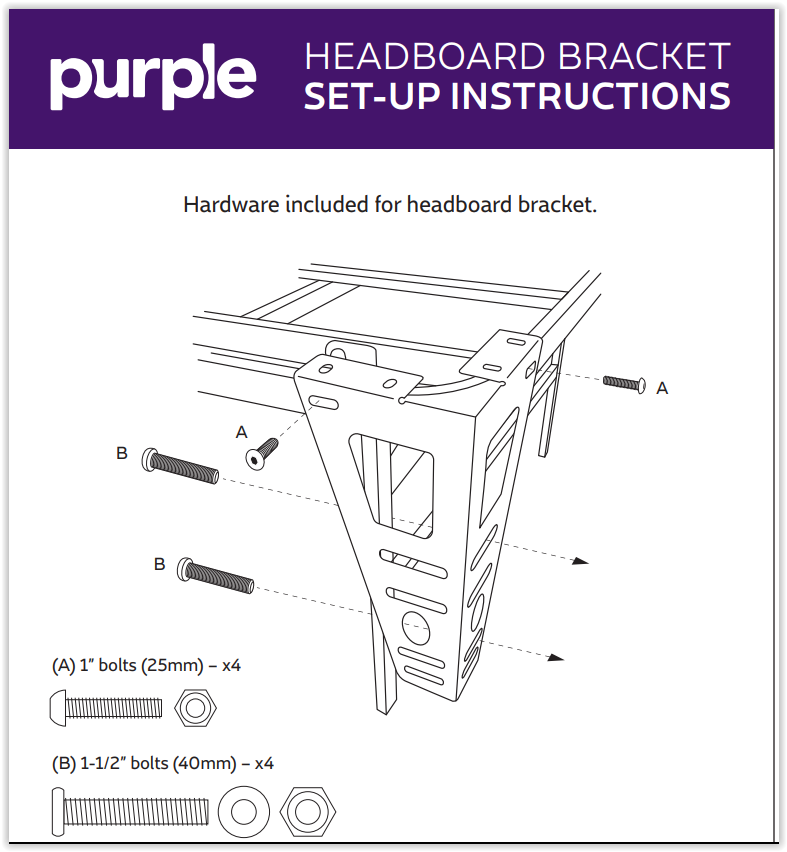 purple

HEADBOARD BRACKET
SET-UP INSTRUCTIONS

Hardware included for headboard bracket.

A

A

B

B

(A) 1" bolts (25mm) – x4

(B) 1-1/2" bolts (40mm) – x4