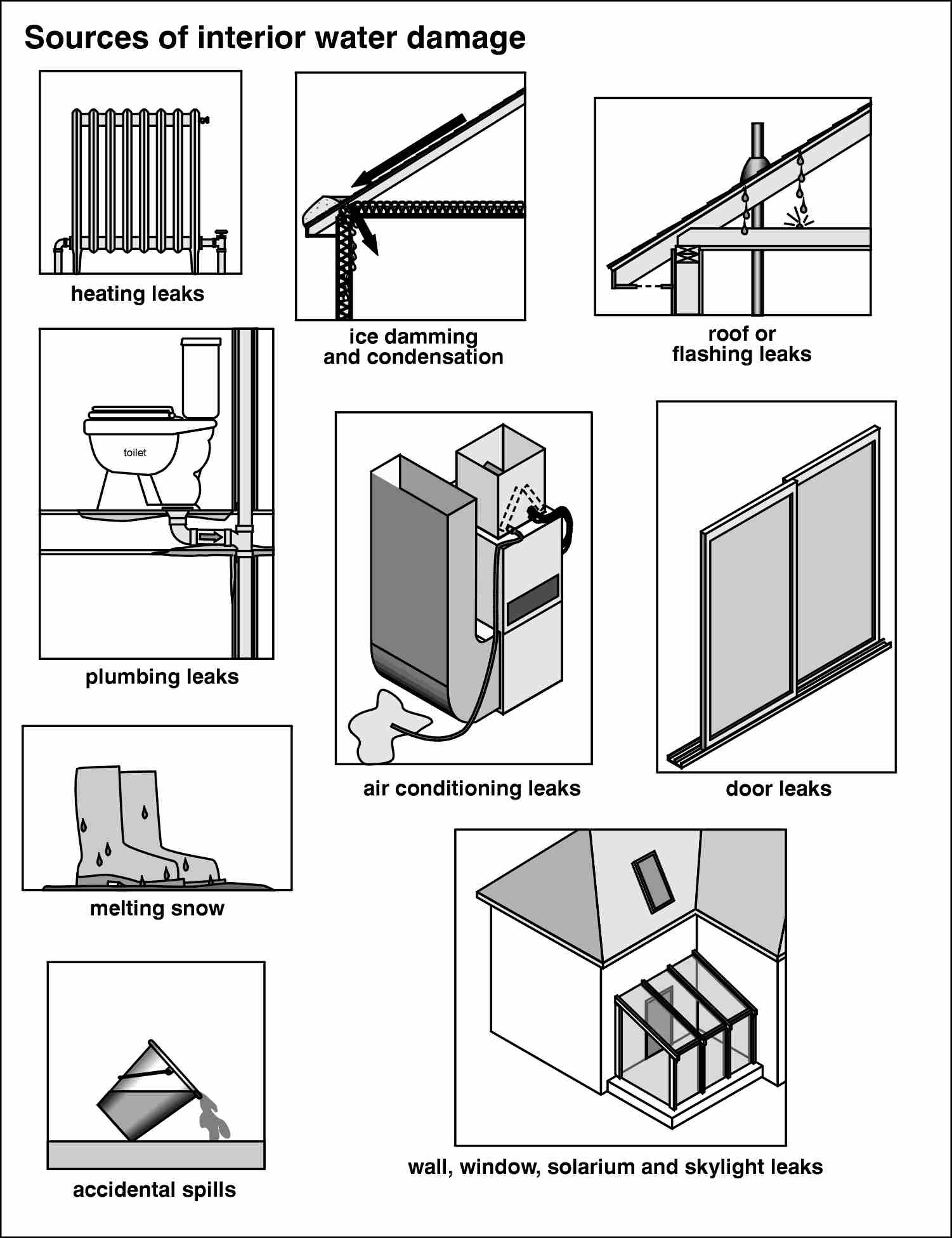 Sources of interior water damage

heating leaks

ice damming and condensation

roof or flashing leaks

toilet

plumbing leaks

air conditioning leaks

door leaks

melting snow

accidental spills

wall, window, solarium and skylight leaks